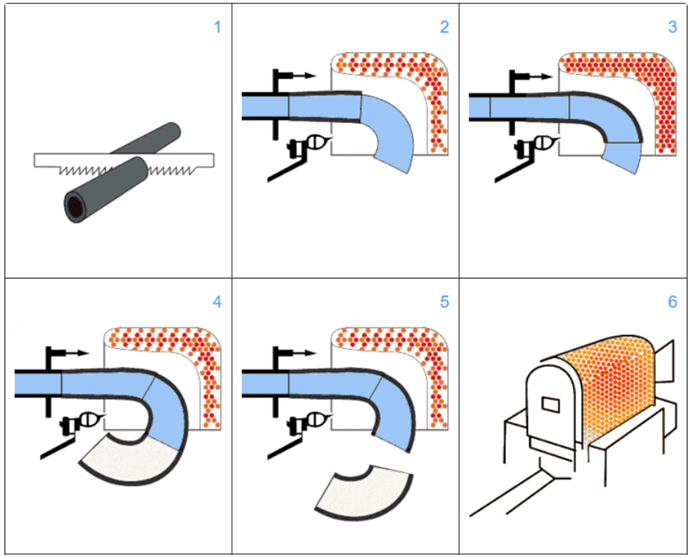 1

2

3

4

5

6